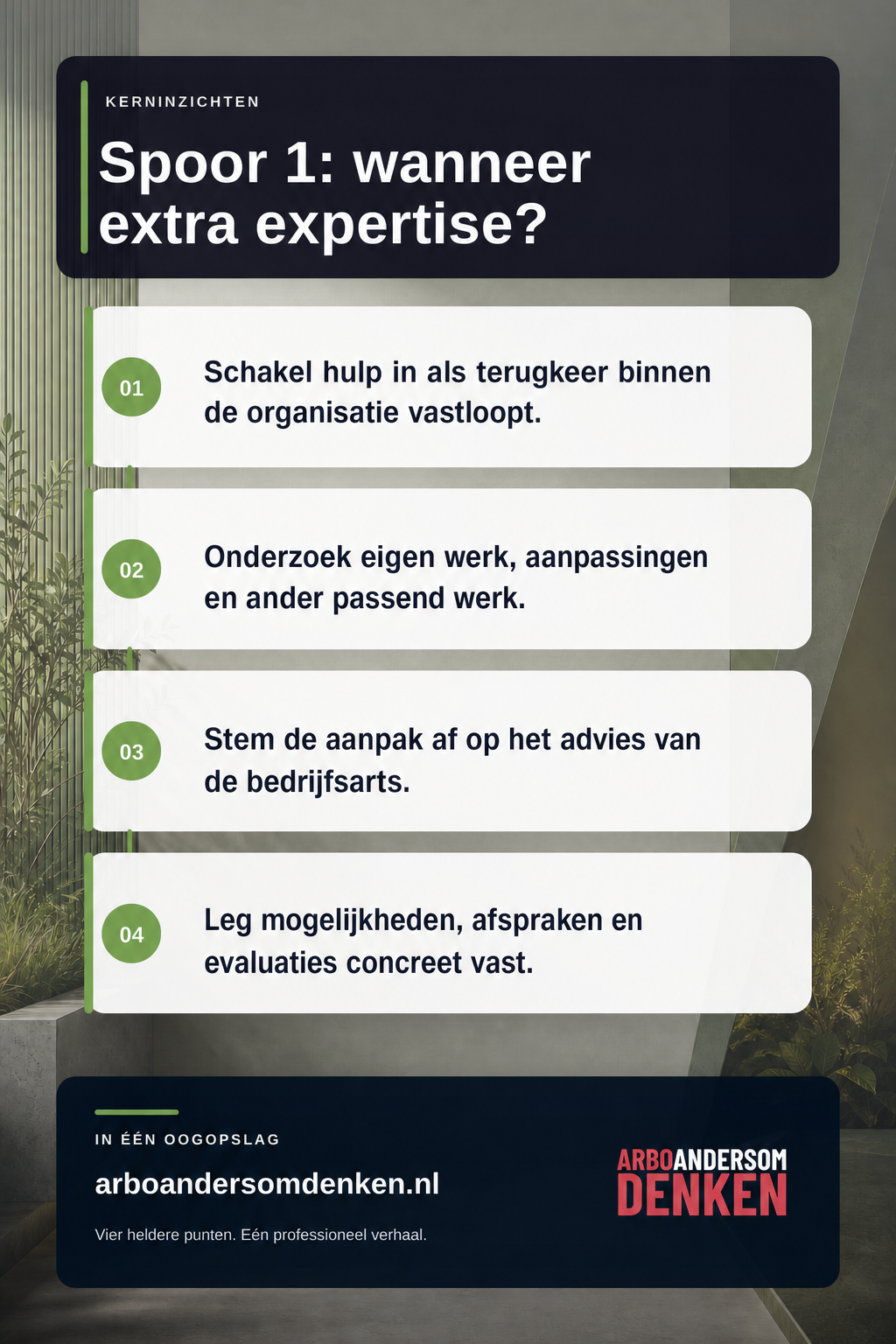 KERNINZICHTEN

Spoor 1: wanneer extra expertise?

01

Schakel hulp in als terugkeer binnen de organisatie vastloopt.

02

Onderzoek eigen werk, aanpassingen en ander passend werk.

03

Stem de aanpak af op het advies van de bedrijfsarts.

04

Leg mogelijkheden, afspraken en evaluaties concreet vast.

IN ÉÉN OOGOPSLAG

arboandersomdenken.nl

Vier heldere punten. Eén professioneel verhaal.

ARBOANDERSOM
DENKEN